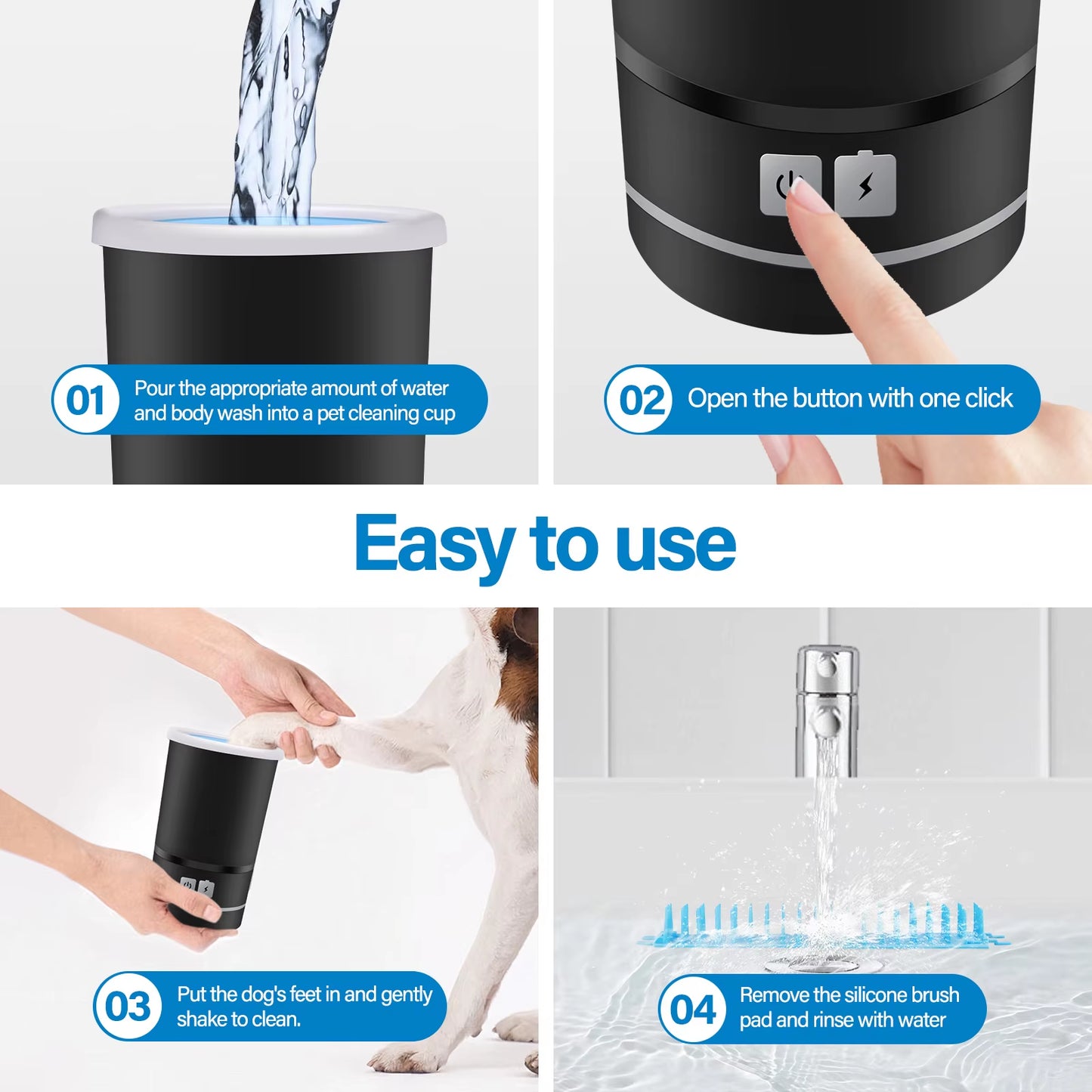 01 Pour the appropriate amount of water and body wash into a pet cleaning cup

02 Open the button with one click

Easy to use

03 Put the dog's feet in and gently shake to clean.

04 Remove the silicone brush pad and rinse with water